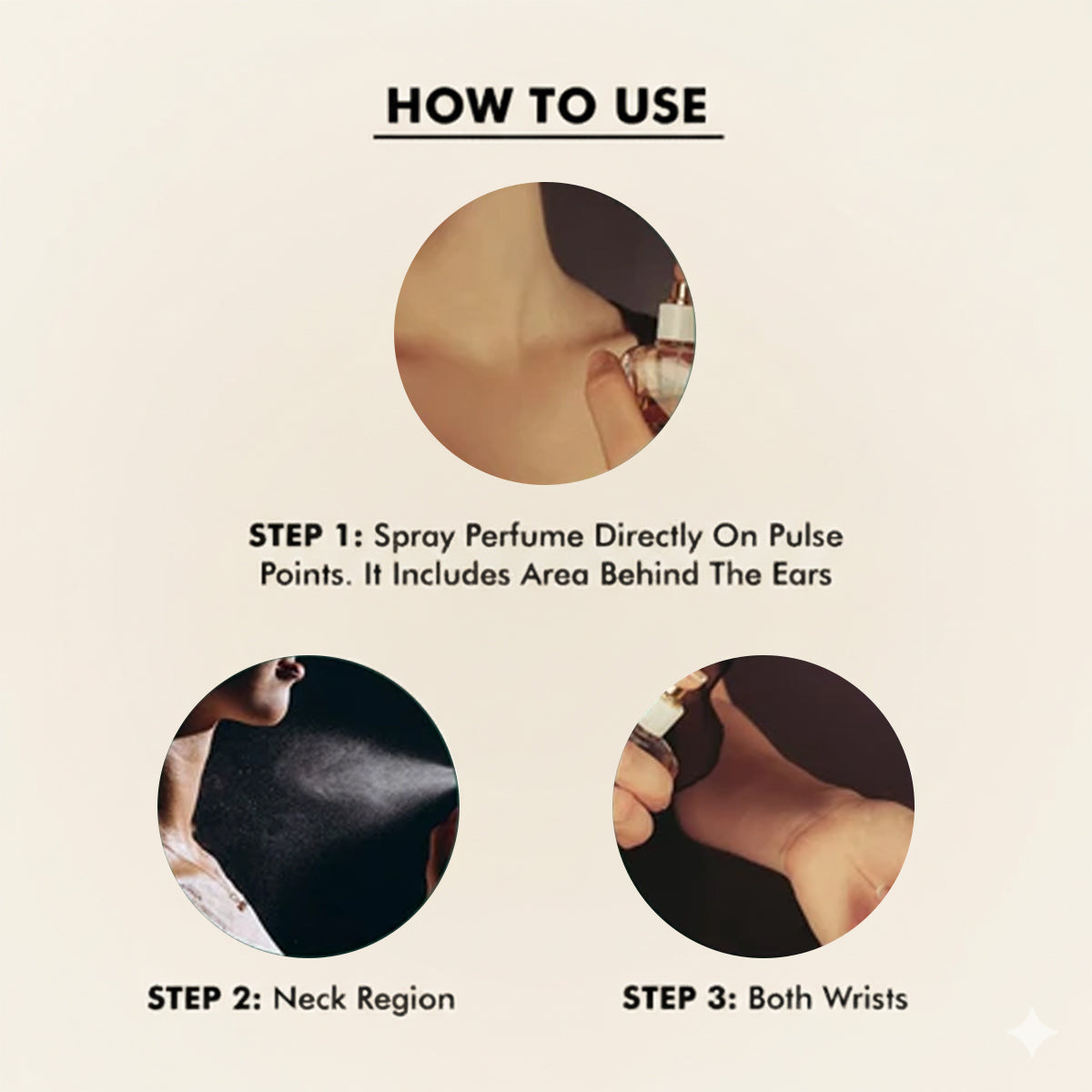 HOW TO USE

STEP 1: Spray Perfume Directly On Pulse Points. It Includes Area Behind The Ears

STEP 2: Neck Region

STEP 3: Both Wrists